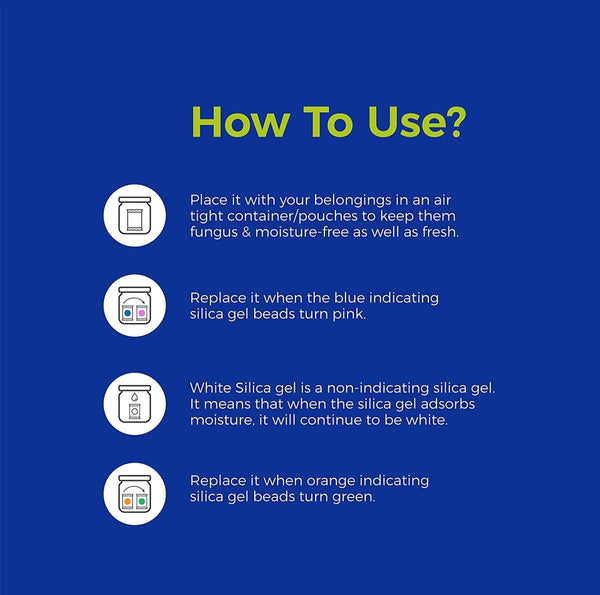 How To Use?

Place it with your belongings in an air tight container/pouches to keep them fungus & moisture-free as well as fresh.

Replace it when the blue indicating silica gel beads turn pink.

White Silica gel is a non-indicating silica gel. It means that when the silica gel adsorbs moisture, it will continue to be white.

Replace it when orange indicating silica gel beads turn green.