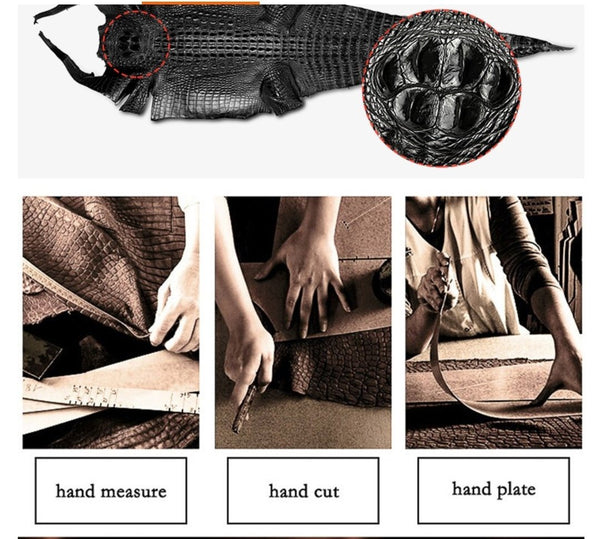 hand measure

hand cut

hand plate